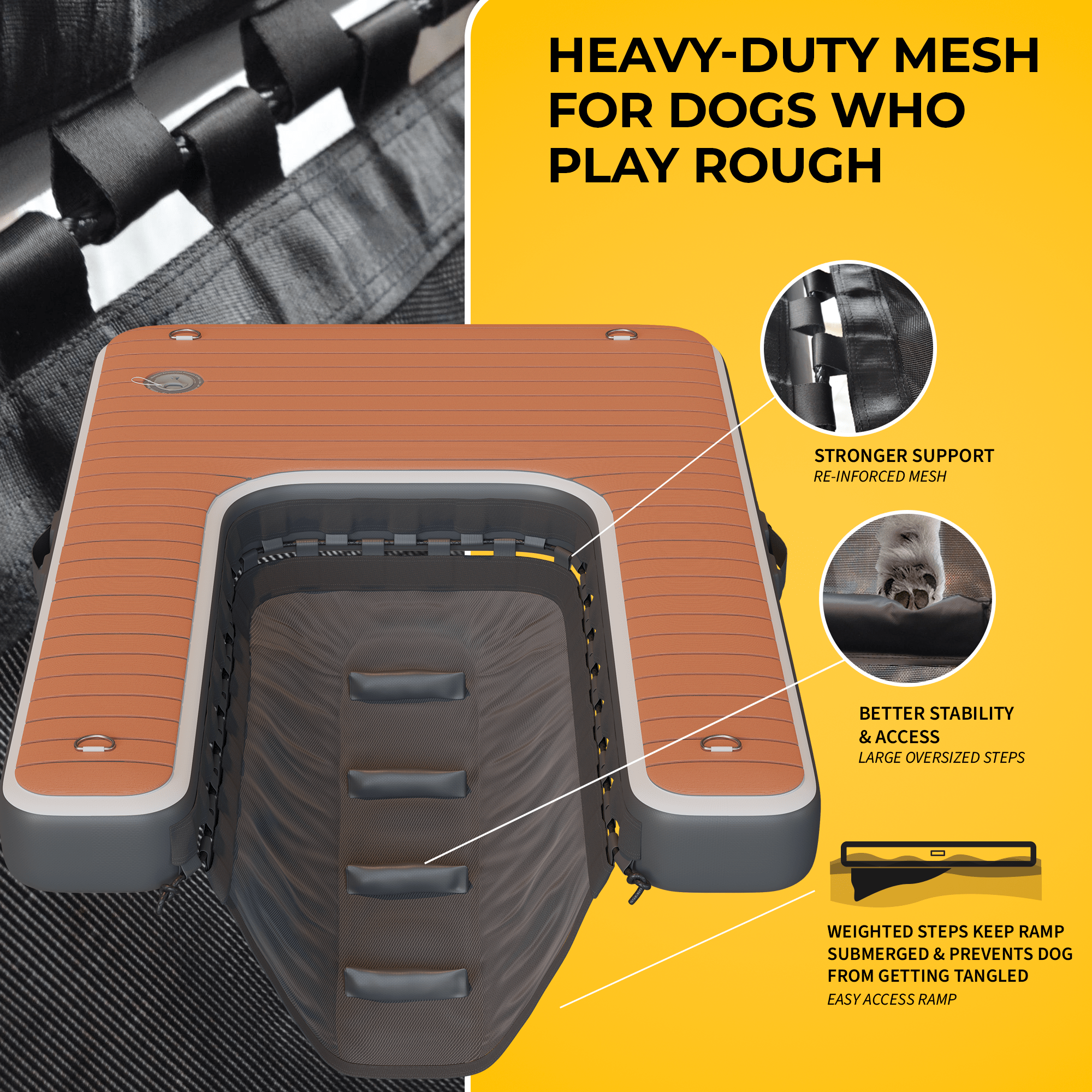 HEAVY-DUTY MESH FOR DOGS WHO PLAY ROUGH

STRONGER SUPPORT
RE-INFORCED MESH

BETTER STABILITY & ACCESS
LARGE OVERSIZED STEPS

WEIGHTED STEPS KEEP RAMP SUBMERGED & PREVENTS DOG FROM GETTING TANGLED
EASY ACCESS RAMP