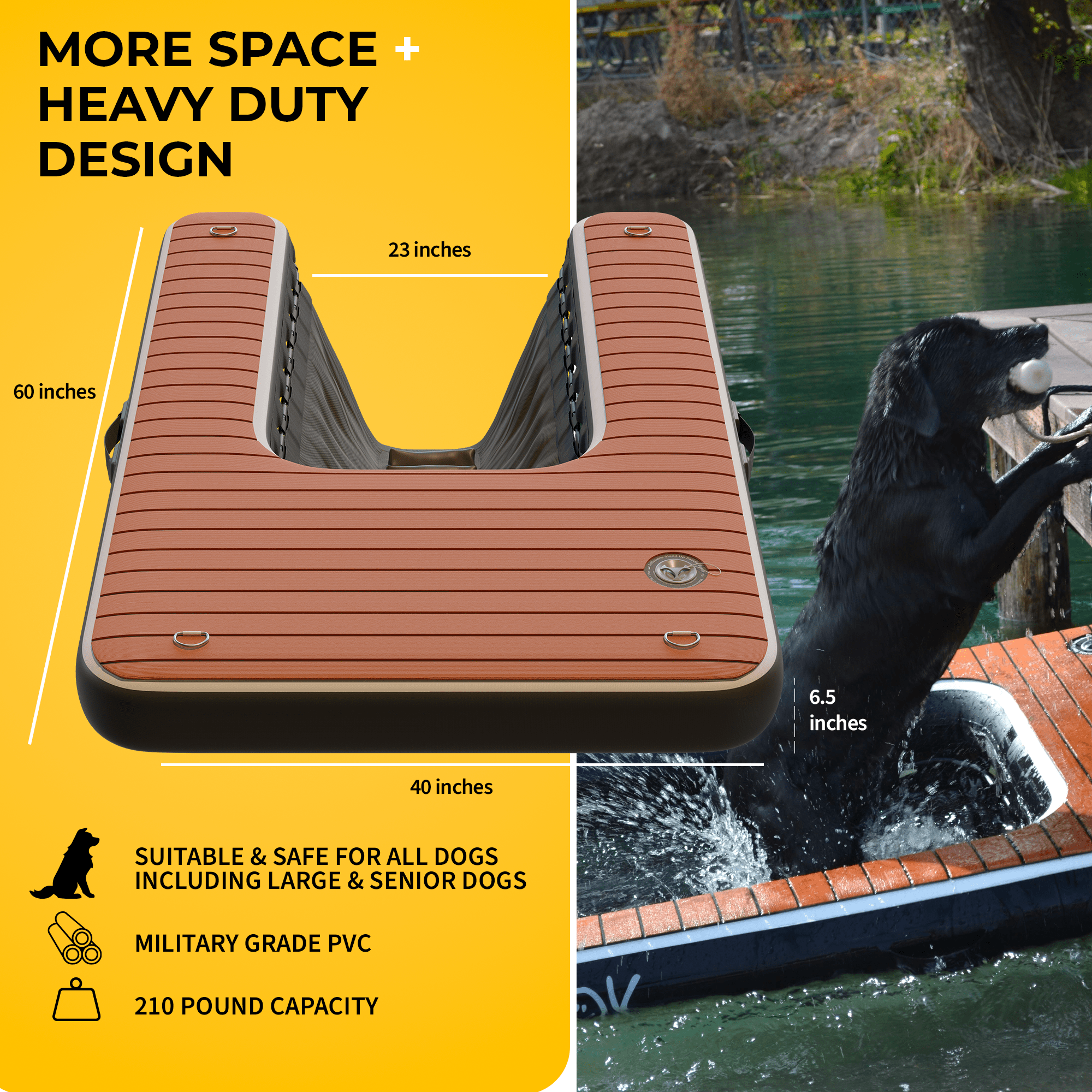 MORE SPACE + HEAVY DUTY DESIGN

23 inches

60 inches

6.5 inches

40 inches

SUITABLE & SAFE FOR ALL DOGS INCLUDING LARGE & SENIOR DOGS

MILITARY GRADE PVC

210 POUND CAPACITY